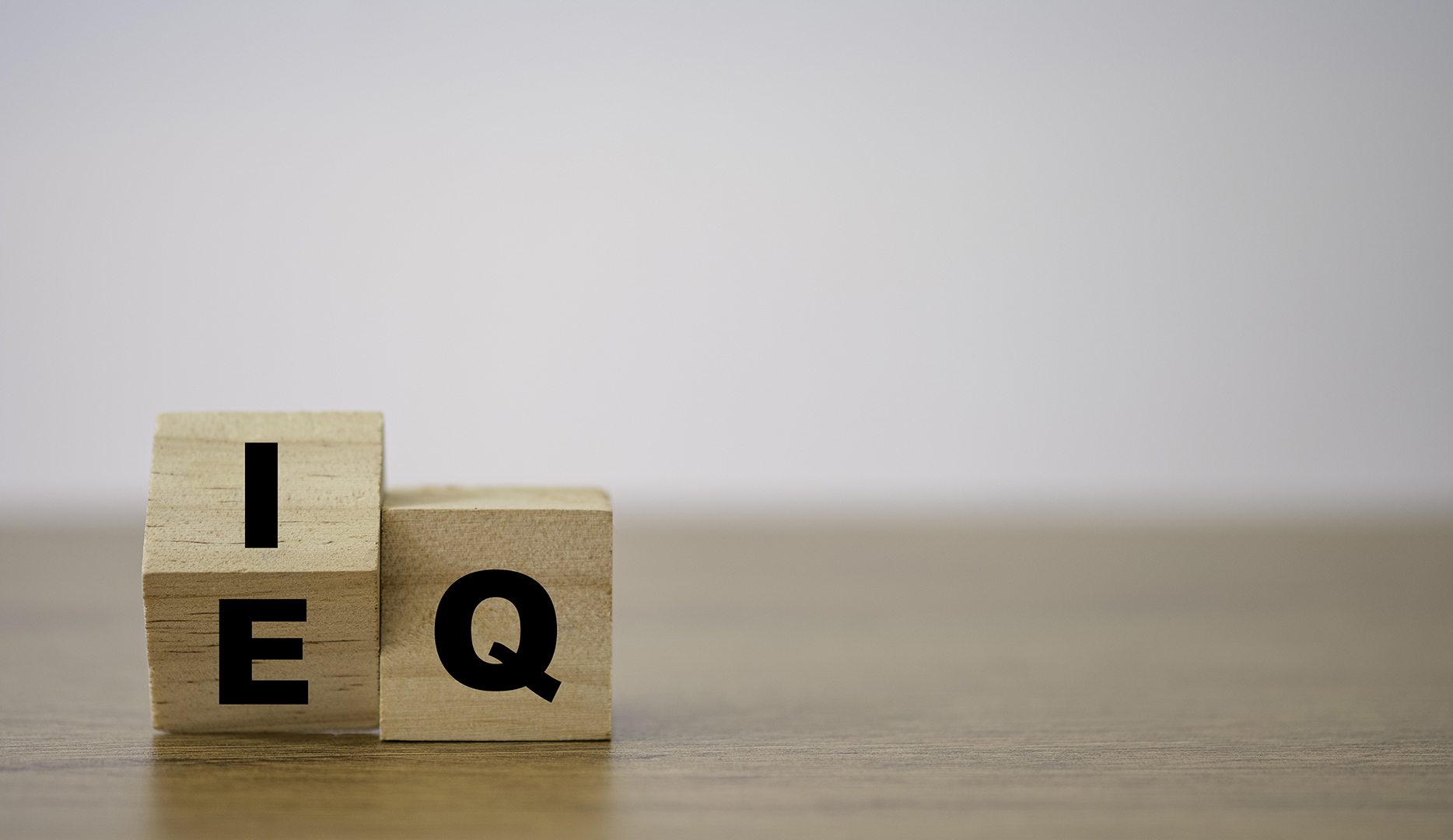 I
E Q